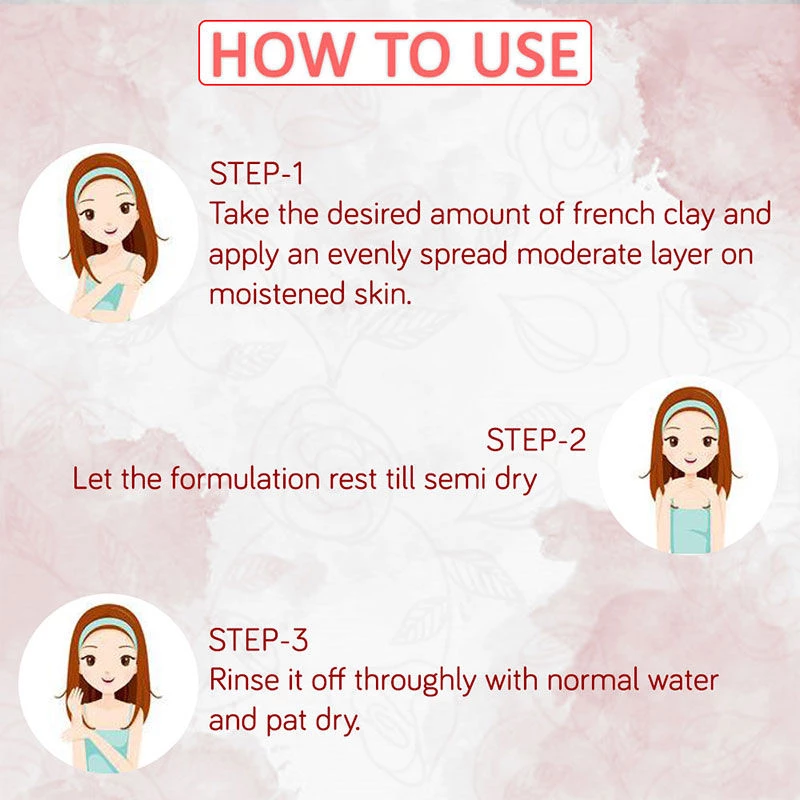 HOW TO USE

STEP-1
Take the desired amount of french clay and apply an evenly spread moderate layer on moistened skin.

STEP-2
Let the formulation rest till semi dry

STEP-3
Rinse it off throughly with normal water and pat dry.